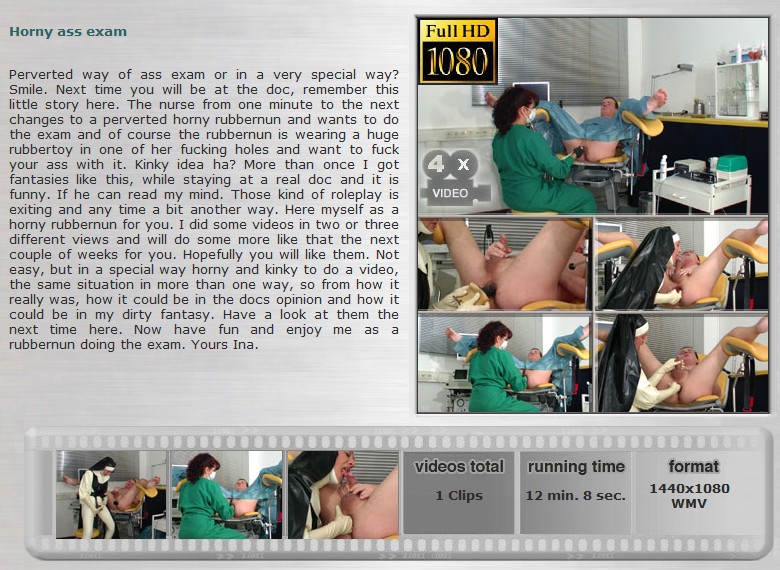 Horny ass exam

Perverted way of ass exam or in a very special way? Smile. Next time you will be at the doc, remember this little story here. The nurse from one minute to the next changes to a perverted horny rubbernun and wants to do the exam and of course the rubbernun is wearing a huge rubbertoy in one of her fucking holes and want to fuck your ass with it. Kinky idea ha? More than once I got fantasies like this, while staying at a real doc and it is funny. If he can read my mind. Those kind of roleplay is exiting and any time a bit another way. Here myself as a horny rubbernun for you. I did some videos in two or three different views and will do some more like that the next couple of weeks for you. Hopefully you will like them. Not easy, but in a special way horny and kinky to do a video, the same situation in more than one way, so from how it really was, how it could be in the docs opinion and how it could be in my dirty fantasy. Have a look at them the next time here. Now have fun and enjoy me as a rubbernun doing the exam. Yours Ina.

Full HD
1080

4 x
VIDEO

videos total
1 Clips

running time
12 min. 8 sec.

format
1440x1080
WMV