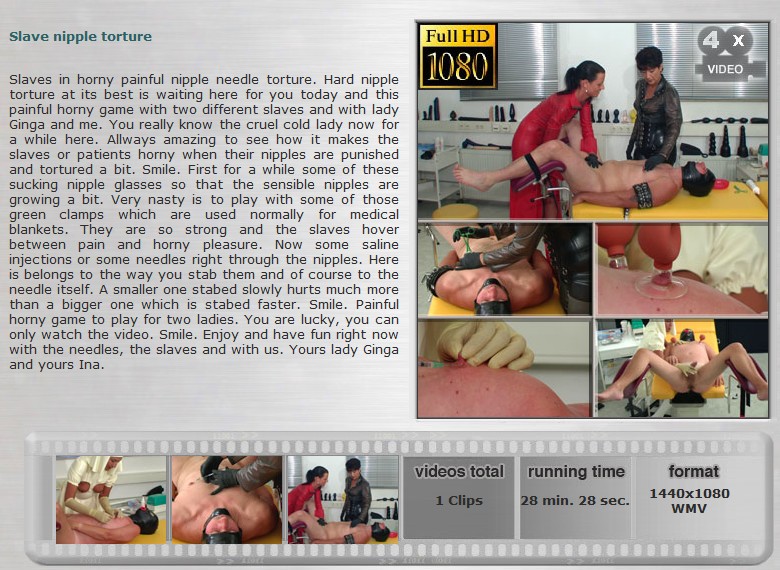 Slave nipple torture

Slaves in horny painful nipple needle torture. Hard nipple torture at its best is waiting here for you today and this painful horny game with two different slaves and with lady Ginga and me. You really know the cruel cold lady now for a while here. Allways amazing to see how it makes the slaves or patients horny when their nipples are punished and tortured a bit. Smile. First for a while some of these sucking nipple glasses so that the sensible nipples are growing a bit. Very nasty is to play with some of those green clamps which are used normally for medical blankets. They are so strong and the slaves hover between pain and horny pleasure. Now some saline injections or some needles right through the nipples. Here is belongs to the way you stab them and of course to the needle itself. A smaller one stabed slowly hurts much more than a bigger one which is stabed faster. Smile. Painful horny game to play for two ladies. You are lucky, you can only watch the video. Smile. Enjoy and have fun right now with the needles, the slaves and with us. Yours lady Ginga and yours Ina.

Full HD 1080

4 x VIDEO

videos total
1 Clips

running time
28 min. 28 sec.

format
1440x1080 WMV