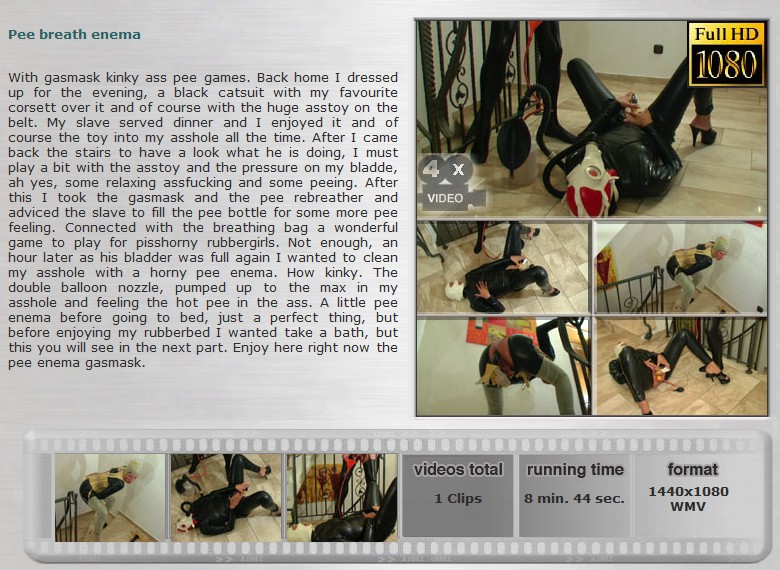 Pee breath enema

With gasmask kinky ass pee games. Back home I dressed up for the evening, a black catsuit with my favourite corsett over it and of course with the huge asstoy on the belt. My slave served dinner and I enjoyed it and of course the toy into my asshole all the time. After I came back the stairs to have a look what he is doing, I must play a bit with the asstoy and the pressure on my bladde, ah yes, some relaxing assfucking and some peeing. After this I took the gasmask and the pee rebreather and adviced the slave to fill the pee bottle for some more pee feeling. Connected with the breathing bag a wonderful game to play for pisshorny rubbergirls. Not enough, an hour later as his bladder was full again I wanted to clean my asshole with a horny pee enema. How kinky. The double balloon nozzle, pumped up to the max in my asshole and feeling the hot pee in the ass. A little pee enema before going to bed, just a perfect thing, but before enjoying my rubberbed I wanted take a bath, but this you will see in the next part. Enjoy here right now the pee enema gasmask.

Full HD 1080

4 x VIDEO

videos total
1 Clips

running time
8 min. 44 sec.

format
1440x1080
WMV