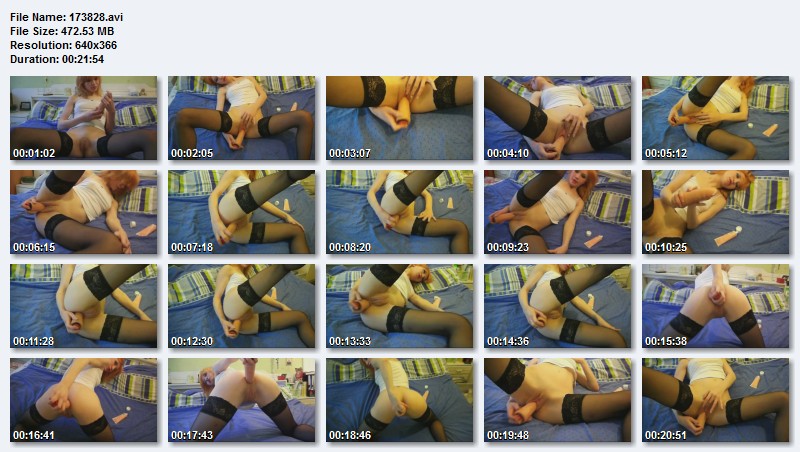 File Name: 173828.avi
File Size: 472.53 MB
Resolution: 640x366
Duration: 00:21:54

00:01:02
00:02:05
00:03:07
00:04:10
00:05:12
00:06:15
00:07:18
00:08:20
00:09:23
00:10:25
00:11:28
00:12:30
00:13:33
00:14:36
00:15:38
00:16:41
00:17:43
00:18:46
00:19:48
00:20:51